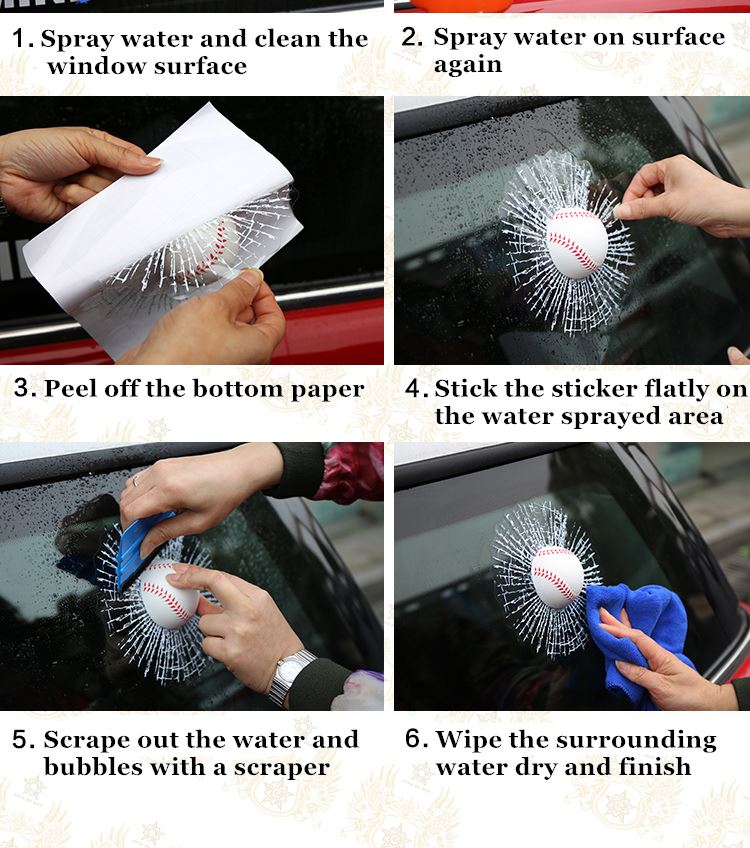 1. Spray water and clean the window surface

2. Spray water on surface again

3. Peel off the bottom paper

4. Stick the sticker flatly on the water sprayed area

5. Scrape out the water and bubbles with a scraper

6. Wipe the surrounding water dry and finish